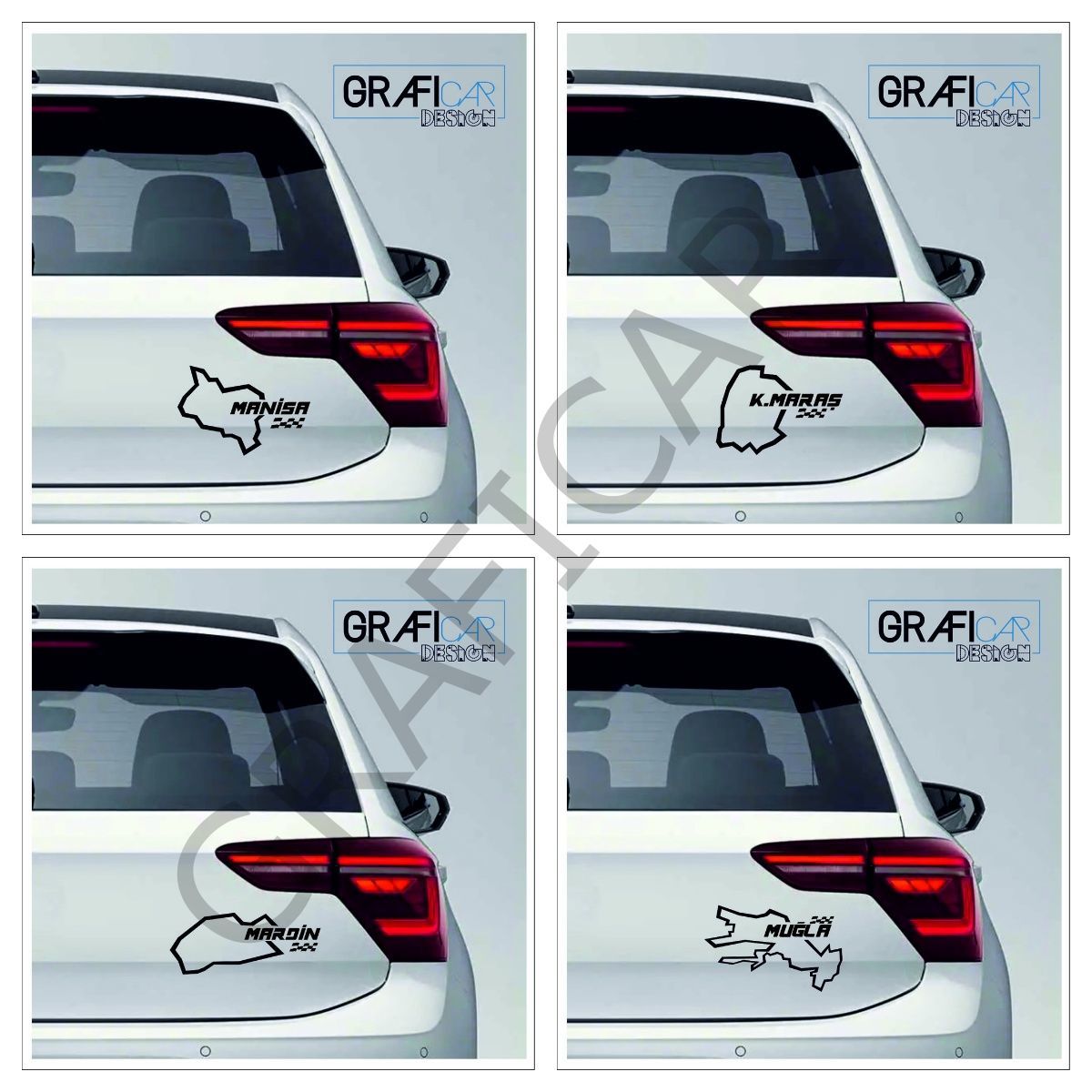 GRAFICAR DESIGN

MANİSA

GRAFICAR DESIGN

K.MARAŞ

GRAFICAR DESIGN

MARDİN

GRAFICAR DESIGN

MUĞLA

GRAFICAR