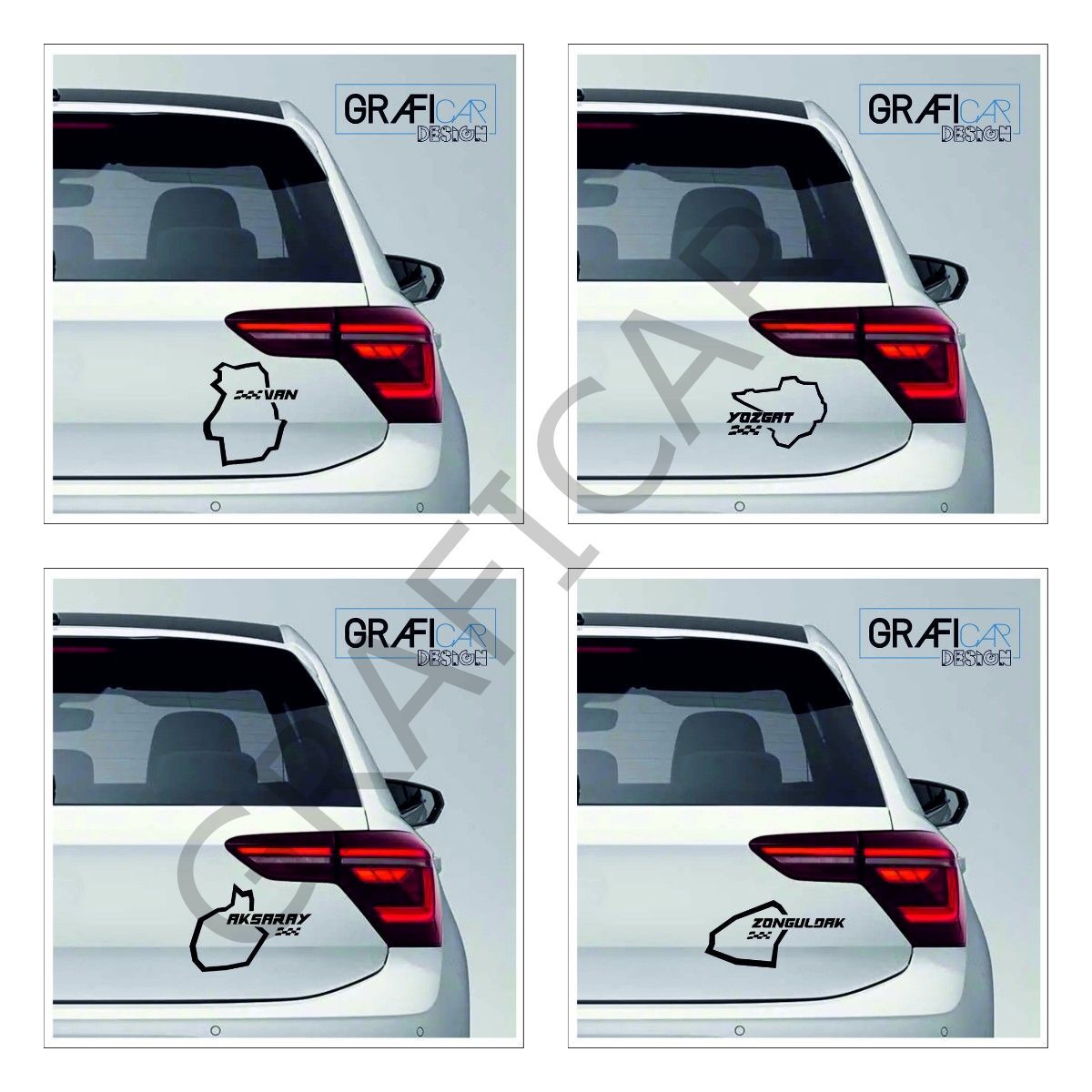 GRAFICAR DESIGN

VAN

GRAFICAR DESIGN

YOZGAT

GRAFICAR DESIGN

AKSARAY

GRAFICAR DESIGN

ZONGULDAK

GRAFICAR