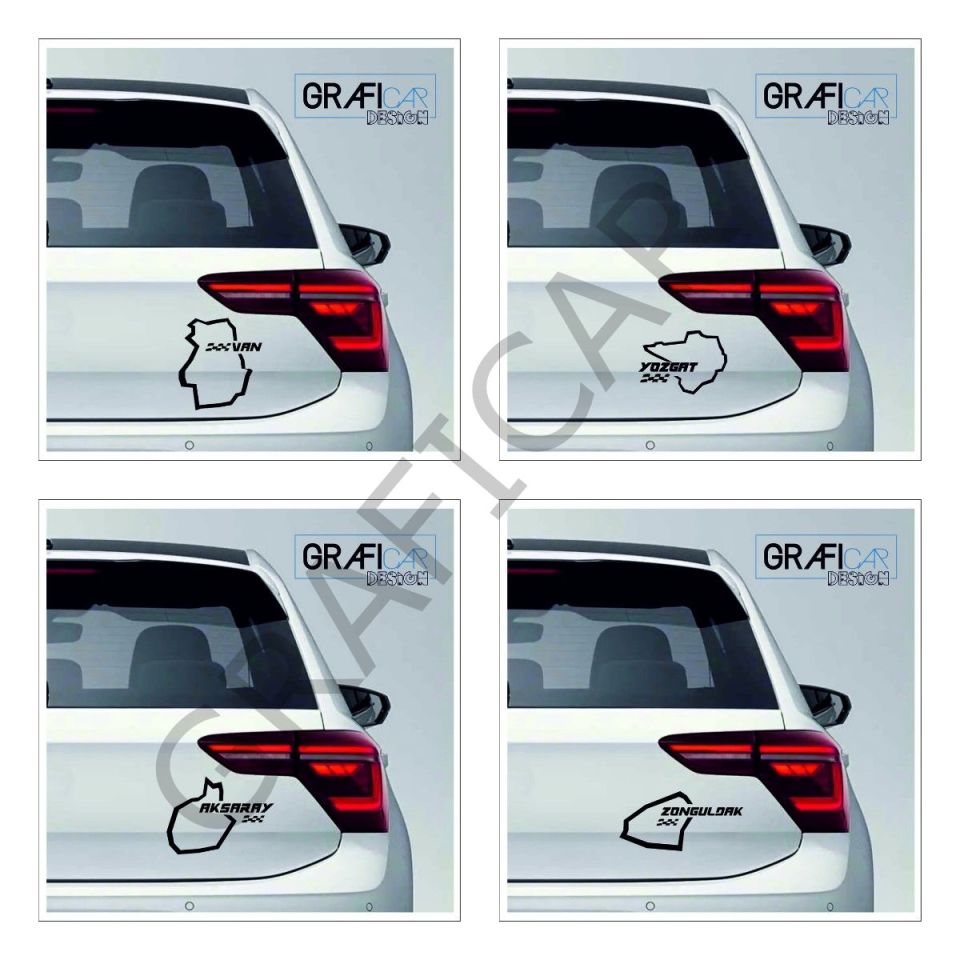 GRAFICAR DESIGN

VAN

GRAFICAR DESIGN

YOZGAT

GRAFICAR DESIGN

AKSARAY

GRAFICAR DESIGN

ZONGULDAK

GRAFICAR